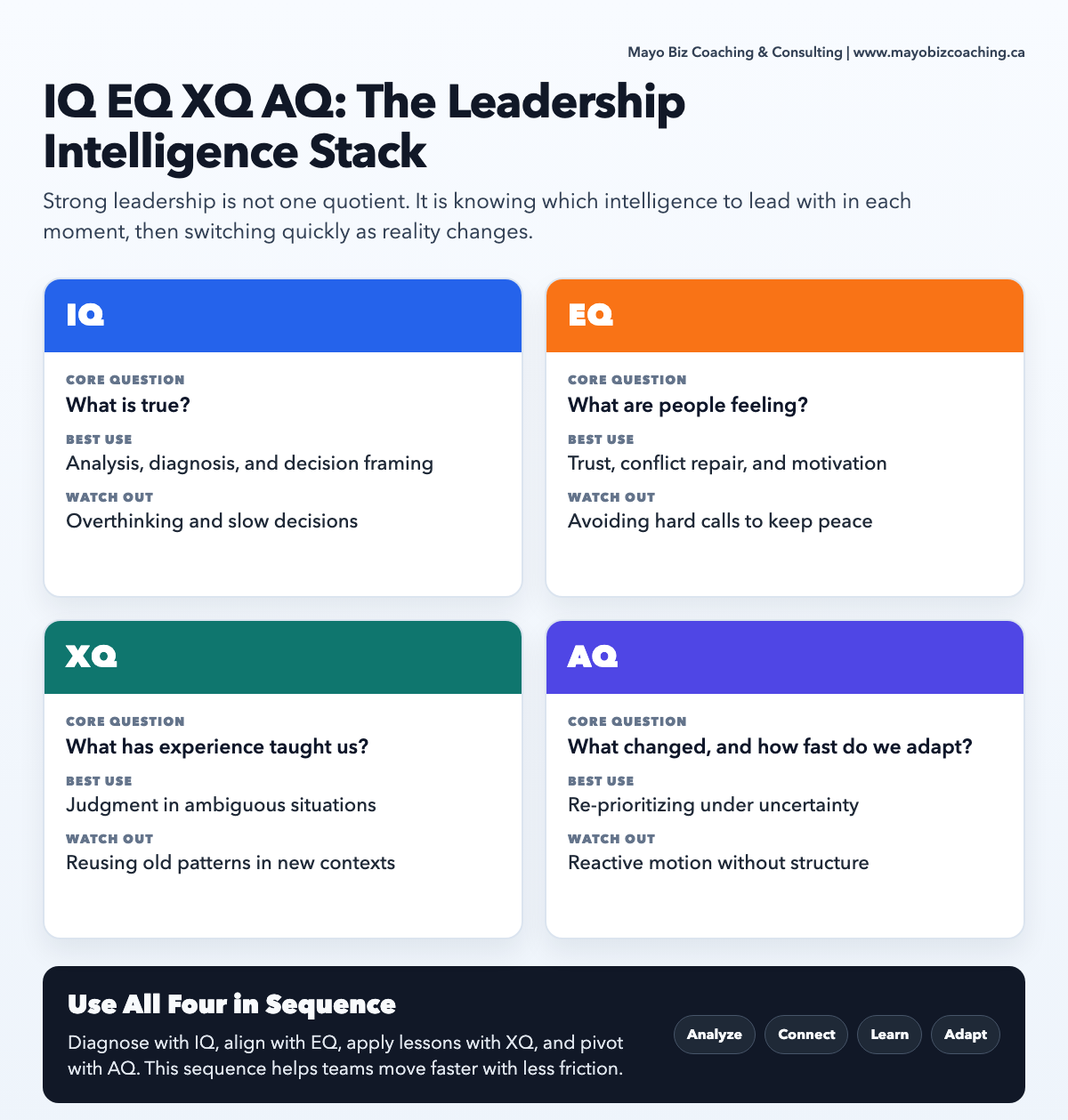 Mayo Biz Coaching & Consulting | www.mayobizcoaching.ca

IQ EQ XQ AQ: The Leadership Intelligence Stack

Strong leadership is not one quotient. It is knowing which intelligence to lead with in each moment, then switching quickly as reality changes.

IQ

CORE QUESTION
What is true?

BEST USE
Analysis, diagnosis, and decision framing

WATCH OUT
Overthinking and slow decisions

EQ

CORE QUESTION
What are people feeling?

BEST USE
Trust, conflict repair, and motivation

WATCH OUT
Avoiding hard calls to keep peace

XQ

CORE QUESTION
What has experience taught us?

BEST USE
Judgment in ambiguous situations

WATCH OUT
Reusing old patterns in new contexts

AQ

CORE QUESTION
What changed, and how fast do we adapt?

BEST USE
Re-prioritizing under uncertainty

WATCH OUT
Reactive motion without structure

Use All Four in Sequence

Diagnose with IQ, align with EQ, apply lessons with XQ, and pivot with AQ. This sequence helps teams move faster with less friction.

Analyze Connect Learn Adapt